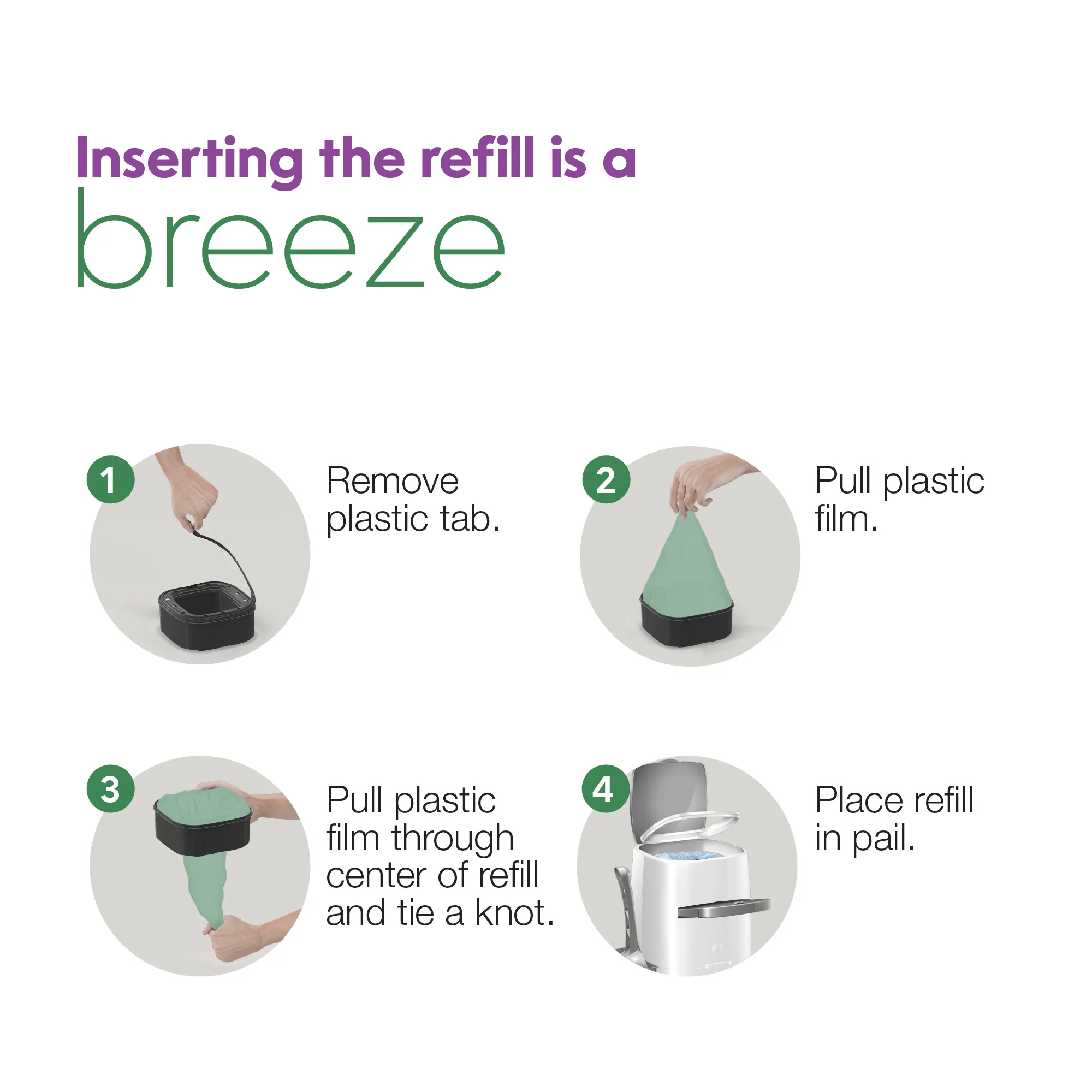 Inserting the refill is a
breeze

1
Remove plastic tab.

2
Pull plastic film.

3
Pull plastic film through center of refill and tie a knot.

4
Place refill in pail.