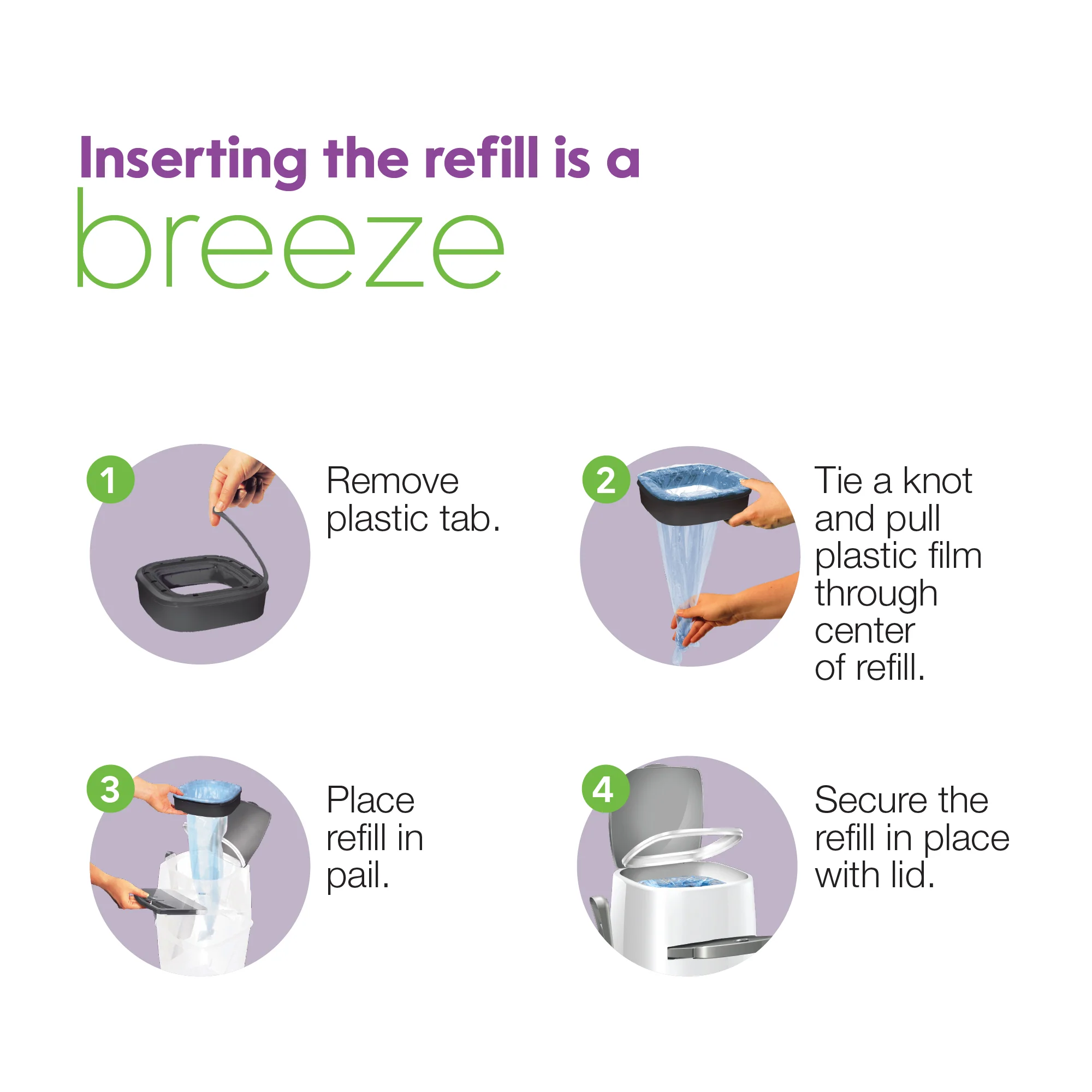 Inserting the refill is a
breeze

1
Remove plastic tab.

2
Tie a knot and pull plastic film through center of refill.

3
Place refill in pail.

4
Secure the refill in place with lid.