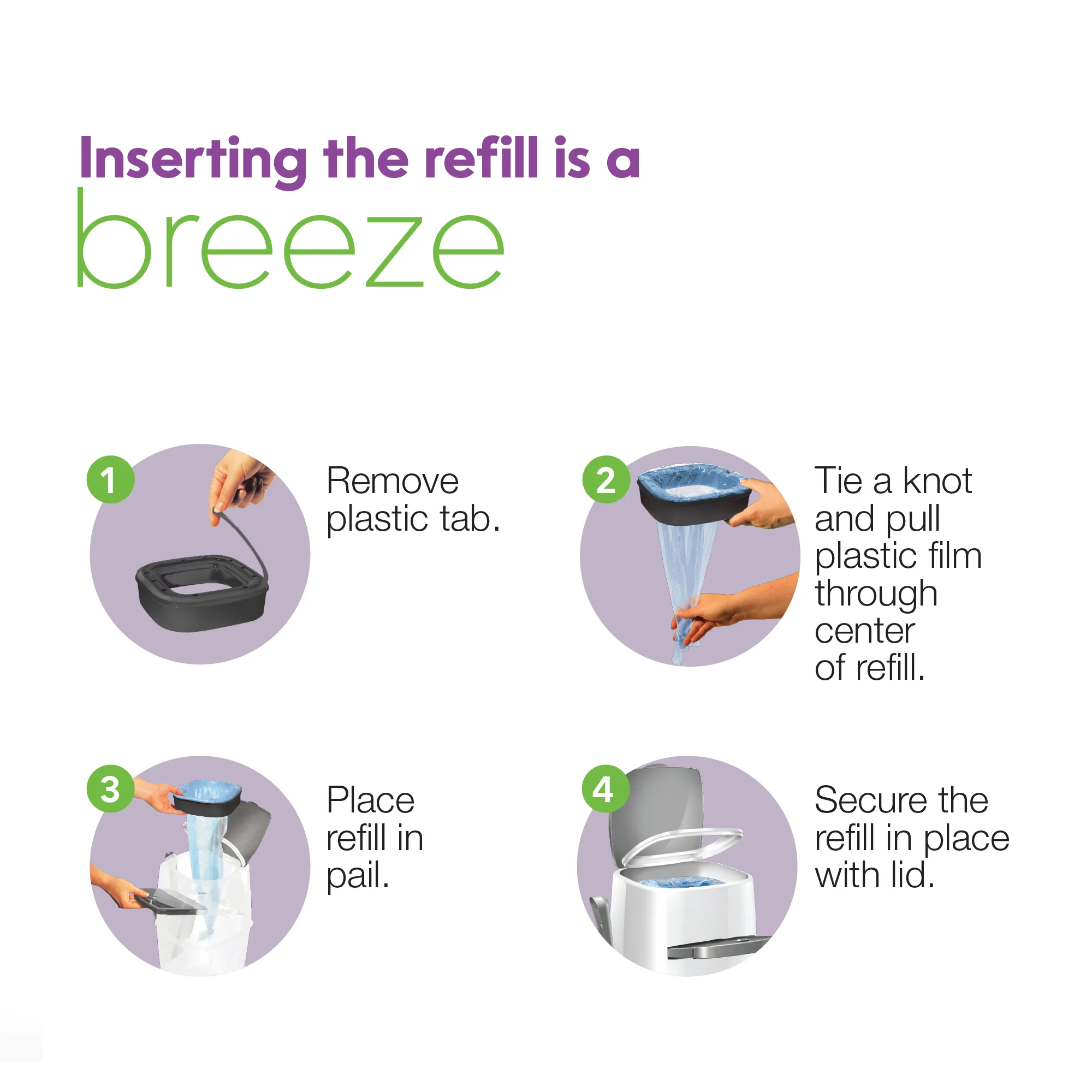 Inserting the refill is a
breeze

1
Remove plastic tab.

2
Tie a knot and pull plastic film through center of refill.

3
Place refill in pail.

4
Secure the refill in place with lid.