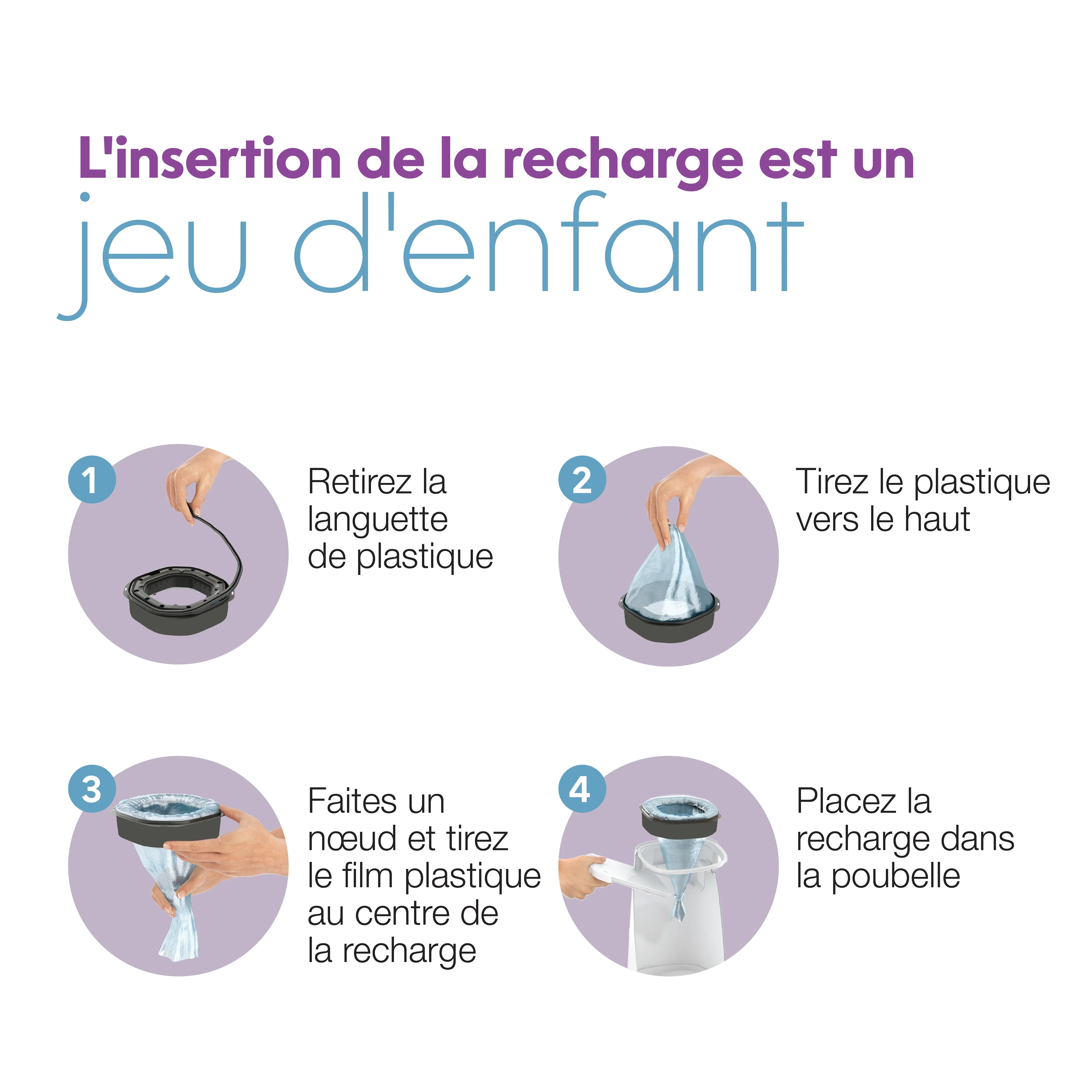 L'insertion de la recharge est un
jeu d'enfant

1
Retirez la languette de plastique

2
Tirez le plastique vers le haut

3
Faites un nœud et tirez le film plastique au centre de la recharge

4
Placez la recharge dans la poubelle